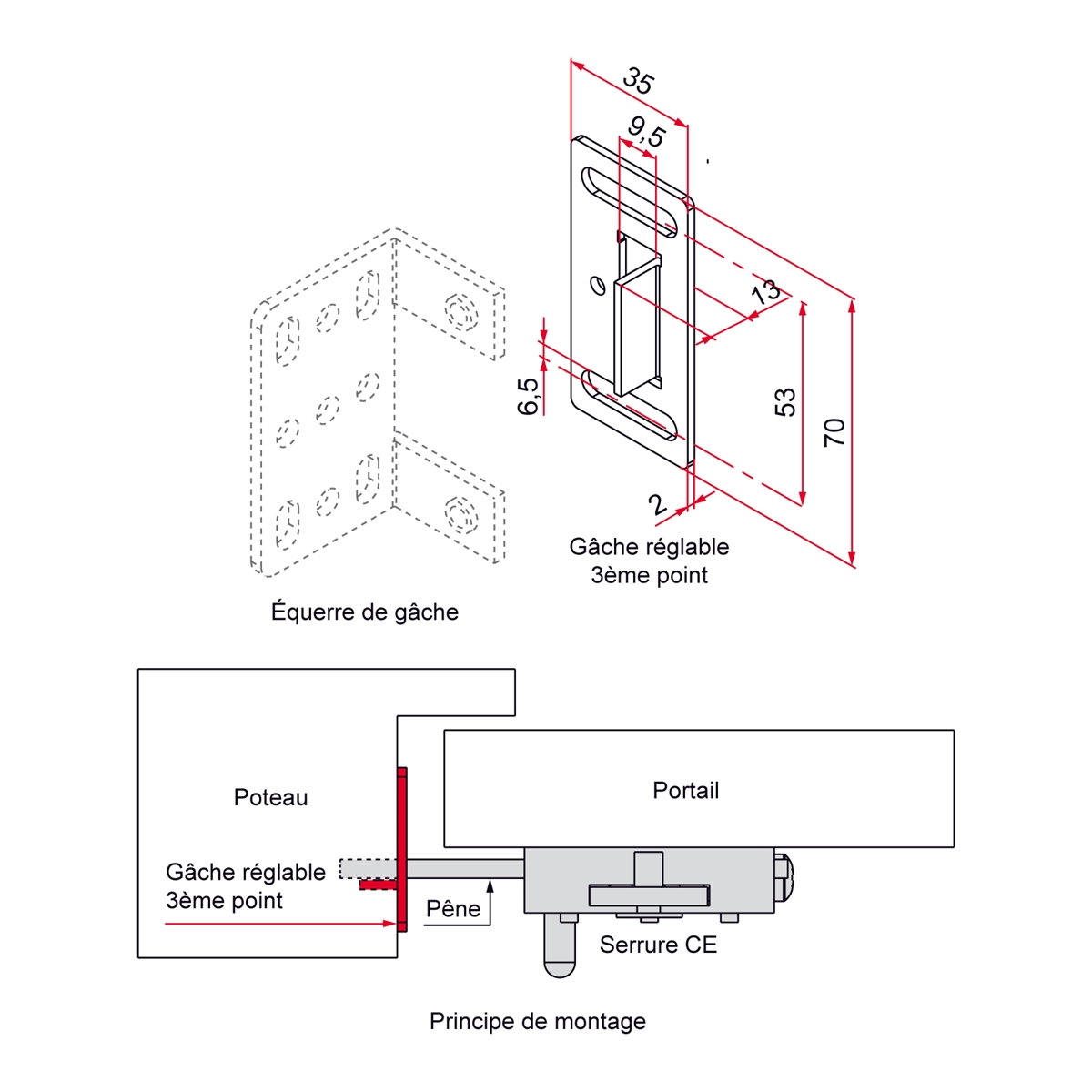 35

9,5

13

6,5

53

70

2

Gâche réglable
3ème point

Équerre de gâche

Poteau

Portail

Gâche réglable
3ème point

Pêne

Serrure CE

Principe de montage