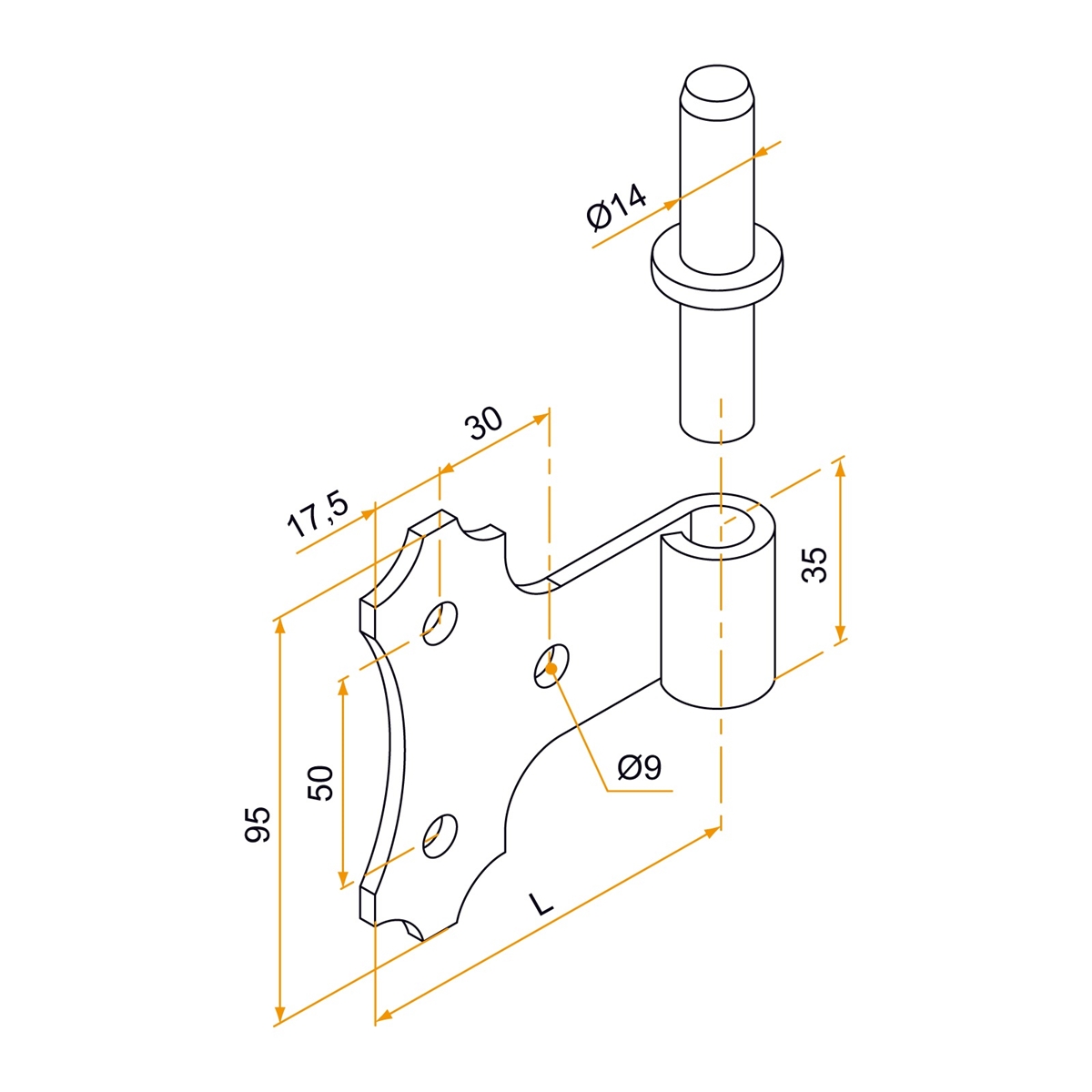 Ø14

30

17,5

35

Ø9

50

95

L